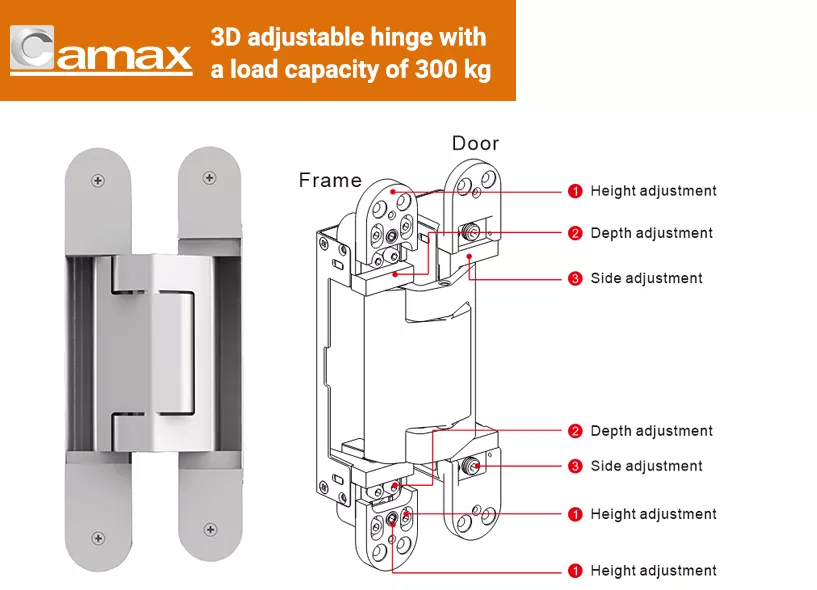 Camax

3D adjustable hinge with a load capacity of 300 kg

Door

Frame

1 Height adjustment

2 Depth adjustment

3 Side adjustment

2 Depth adjustment

3 Side adjustment

1 Height adjustment

1 Height adjustment